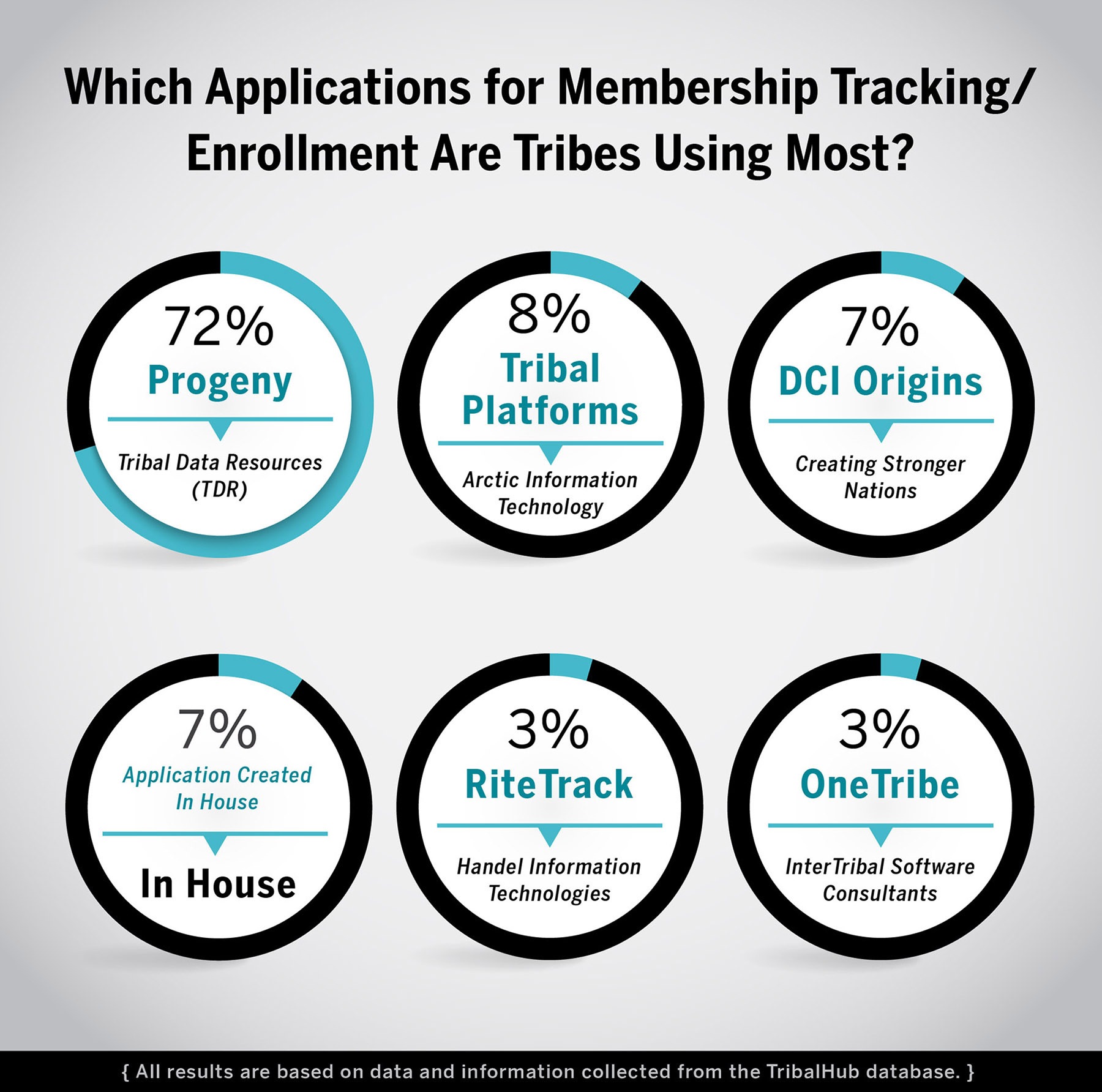 Which Applications for Membership Tracking/ Enrollment Are Tribes Using Most?

72%
Progeny
Tribal Data Resources (TDR)

8%
Tribal Platforms
Arctic Information Technology

7%
DCI Origins
Creating Stronger Nations

7%
Application Created In House
In House

3%
RiteTrack
Handel Information Technologies

3%
OneTribe
InterTribal Software Consultants

{ All results are based on data and information collected from the TribalHub database. }