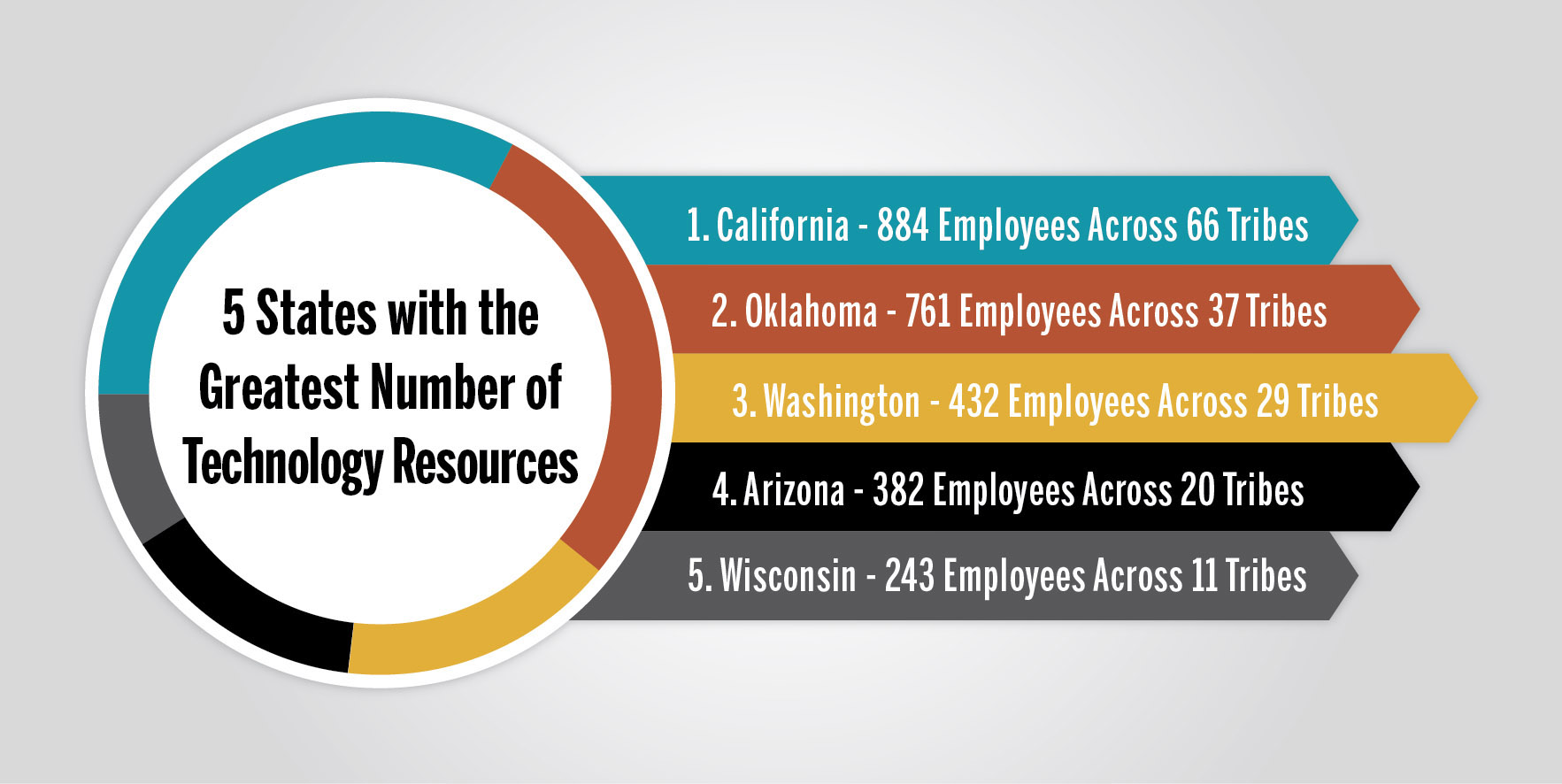 5 States with the Greatest Number of Technology Resources

1. California - 884 Employees Across 66 Tribes

2. Oklahoma - 761 Employees Across 37 Tribes

3. Washington - 432 Employees Across 29 Tribes

4. Arizona - 382 Employees Across 20 Tribes

5. Wisconsin - 243 Employees Across 11 Tribes